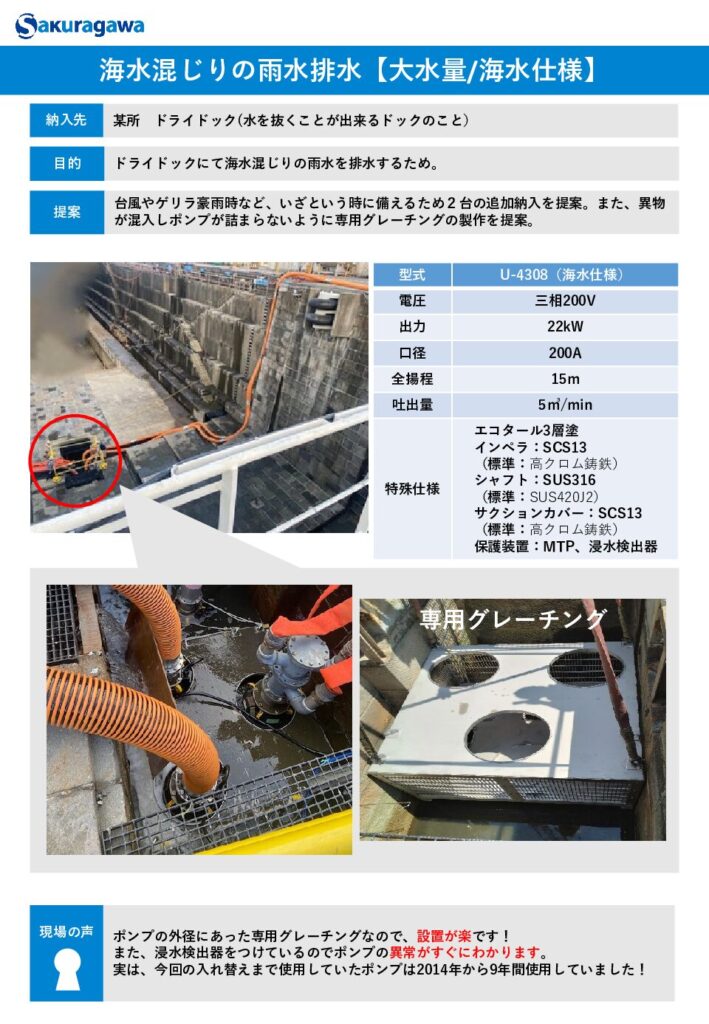 Sakuragawa

海水混じりの雨水排水【大水量/海水仕様】

納入先 某所 ドライドック(水を抜くことが出来るドックのこと)

目的 ドライドックにて海水混じりの雨水を排水するため。

提案 台風やゲリラ豪雨時など、いざという時に備えるため2台の追加納入を提案。また、異物が混入しポンプが詰まらないように専用グレーチングの製作を提案。

| 型式 | U-4308(海水仕様) |
|---|---|
| 電圧 | 三相200V |
| 出力 | 22kW |
| 口径 | 200A |
| 全揚程 | 15m |
| 吐出量 | 5㎥/min |
| 特殊仕様 | エコタール3層塗 インペラ:SCS13 (標準:高クロム鋳鉄) シャフト:SUS316 (標準:SUS420J2) サクションカバー:SCS13 (標準:高クロム鋳鉄) 保護装置:MTP、浸水検出器 |

専用グレーチング

現場の声

ポンプの外径にあった専用グレーチングなので、設置が楽です!
また、浸水検出器をつけているのでポンプの異常がすぐにわかります。
実は、今回の入れ替えまで使用していたポンプは2014年から9年間使用していました!